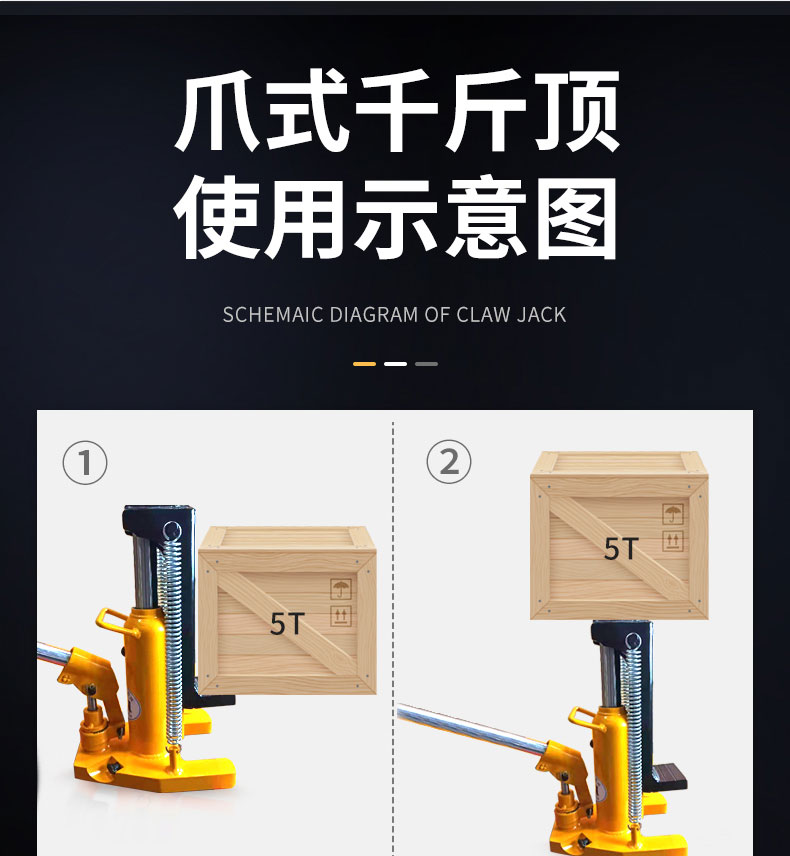 爪式千斤顶
使用示意图

SCHEMAIC DIAGRAM OF CLAW JACK

①

5T

②

5T